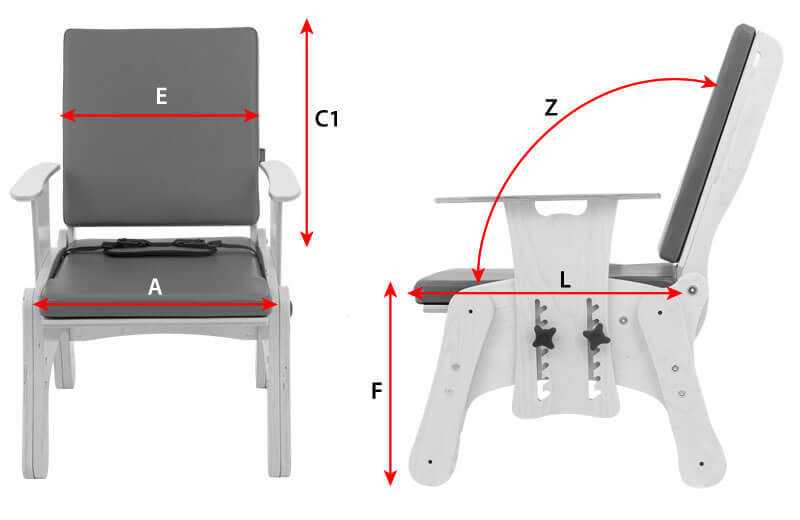 E
C1
A
Z
L
F