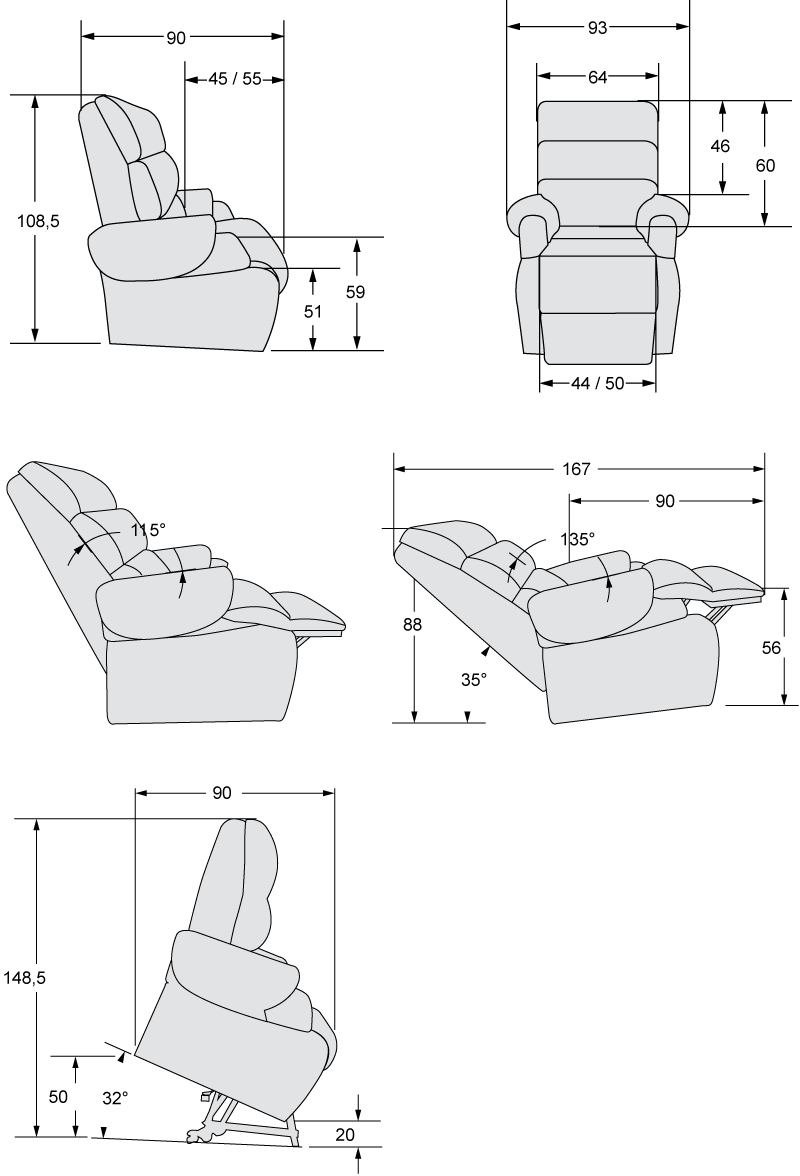 90
45 / 55
108,5
51
59
93
64
46
60
44 / 50
115°
167
90
135°
88
35°
56
90
148,5
50
32°
20